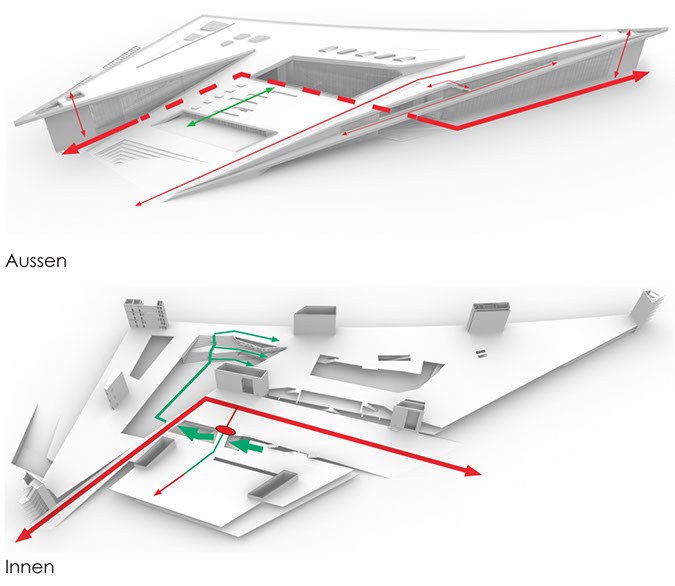 Aussen

Innen